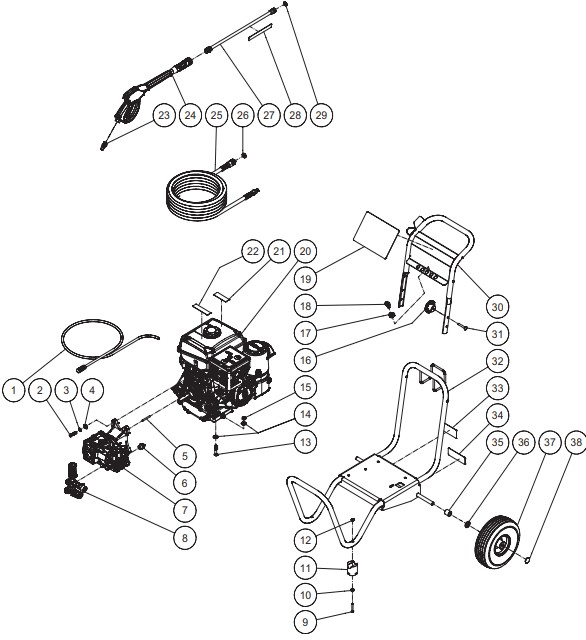 23 24 25 26 27 28 29

22 21 20

19

18

17

16

30

31

32

33

34

35 36 37 38

1 2 3 4

15

14

13

5

6

7

8

12

11

10

9